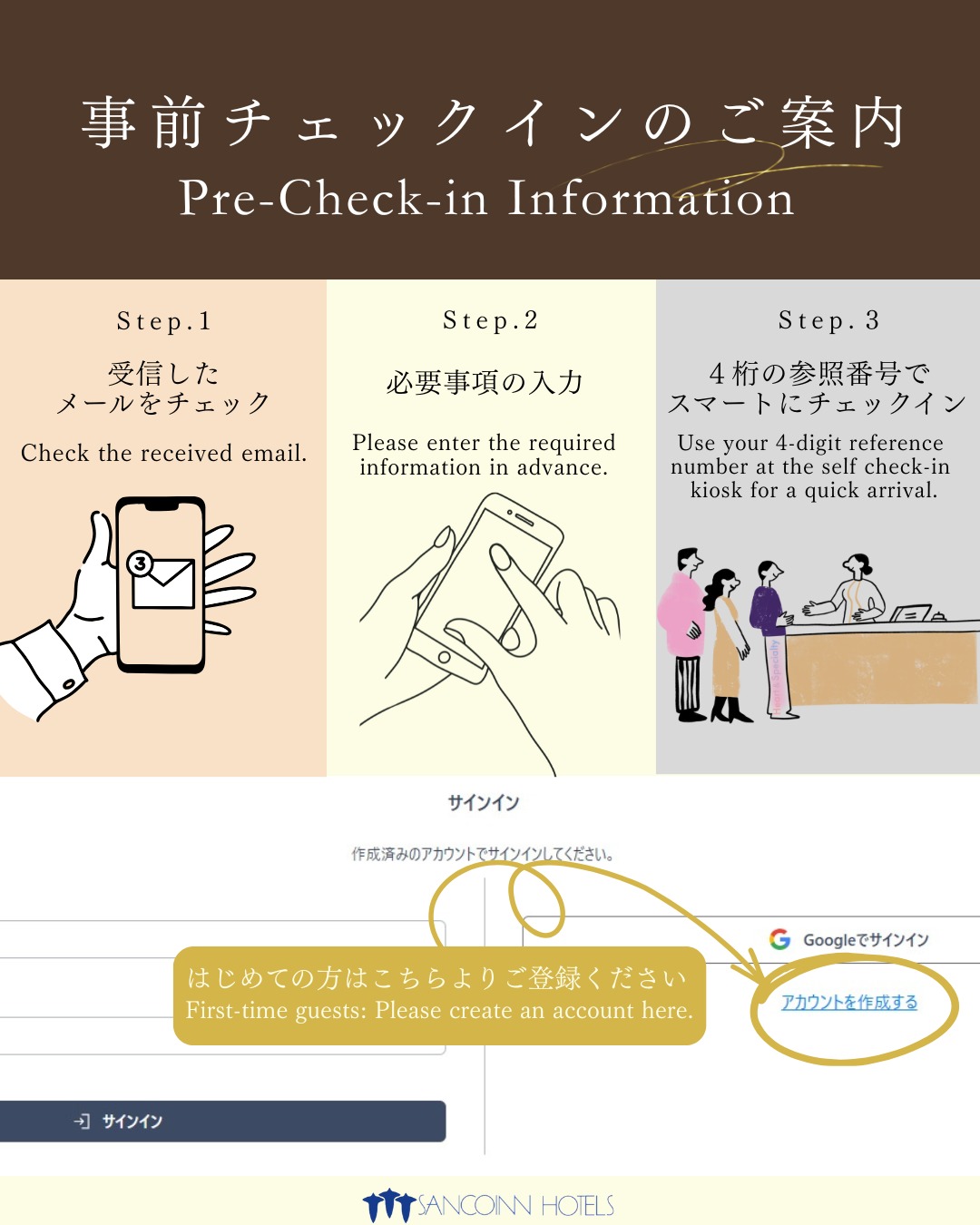 事前チェックインのご案内
Pre-Check-in Information

Step.1
受信した
メールをチェック
Check the received email.

3

Step.2
必要事項の入力
Please enter the required information in advance.

Step. 3
4桁の参照番号で
スマートにチェックイン
Use your 4-digit reference number at the self check-in kiosk for a quick arrival.

サインイン
作成済みのアカウントでサインインしてください。
Googleでサインイン
はじめての方はこちらよりご登録ください
First-time guests: Please create an account here.
アカウントを作成する
サインイン

SANCOINN HOTELS